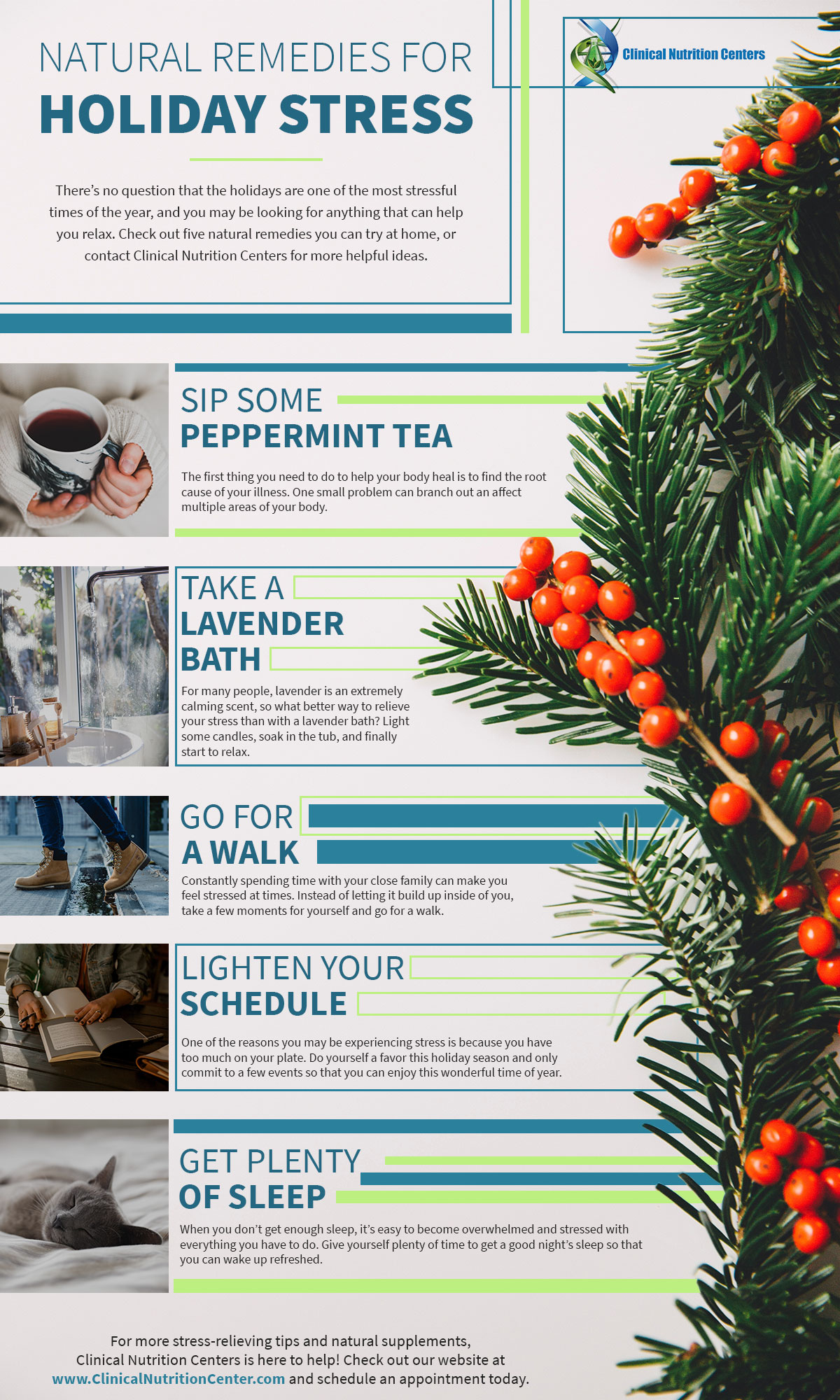 NATURAL REMEDIES FOR
HOLIDAY STRESS

Clinical Nutrition Centers

There's no question that the holidays are one of the most stressful times of the year, and you may be looking for anything that can help you relax. Check out five natural remedies you can try at home, or contact Clinical Nutrition Centers for more helpful ideas.

SIP SOME
PEPPERMINT TEA

The first thing you need to do to help your body heal is to find the root cause of your illness. One small problem can branch out an affect multiple areas of your body.

TAKE A
LAVENDER
BATH

For many people, lavender is an extremely calming scent, so what better way to relieve your stress than with a lavender bath? Light some candles, soak in the tub, and finally start to relax.

GO FOR
A WALK

Constantly spending time with your close family can make you feel stressed at times. Instead of letting it build up inside of you, take a few moments for yourself and go for a walk.

LIGHTEN YOUR
SCHEDULE

One of the reasons you may be experiencing stress is because you have too much on your plate. Do yourself a favor this holiday season and only commit to a few events so that you can enjoy this wonderful time of year.

GET PLENTY
OF SLEEP

When you don't get enough sleep, it's easy to become overwhelmed and stressed with everything you have to do. Give yourself plenty of time to get a good night's sleep so that you can wake up refreshed.

For more stress-relieving tips and natural supplements, Clinical Nutrition Centers is here to help! Check out our website at www.ClinicalNutritionCenter.com and schedule an appointment today.